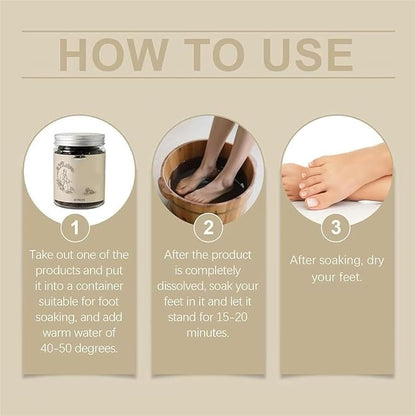 HOW TO USE

1
Take out one of the products and put it into a container suitable for foot soaking, and add warm water of 40-50 degrees.

2
After the product is completely dissolved, soak your feet in it and let it stand for 15-20 minutes.

3
After soaking, dry your feet.